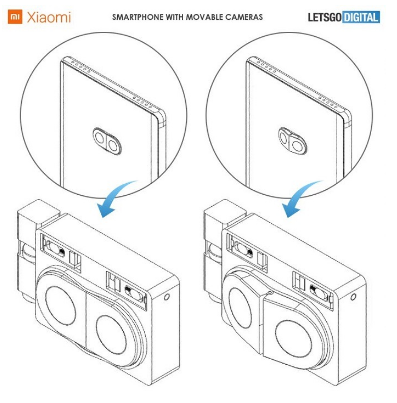 mi Xiaomi

SMARTPHONE WITH MOVABLE CAMERAS

LETSGO DIGITAL